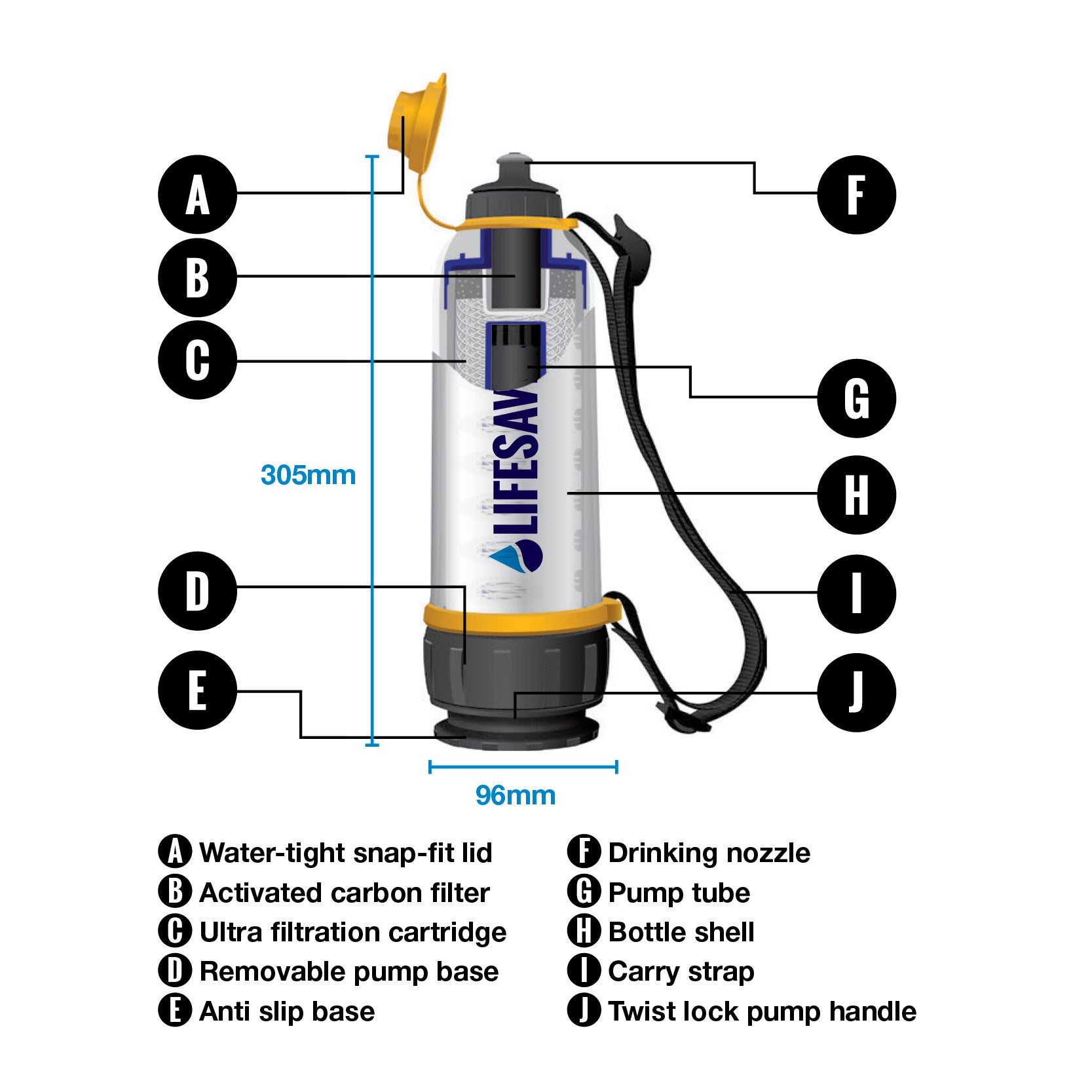 A

B

C

D

E

F

G

H

I

J

305mm

LIFESAV

96mm

A Water-tight snap-fit lid
B Activated carbon filter
C Ultra filtration cartridge
D Removable pump base
E Anti slip base

F Drinking nozzle
G Pump tube
H Bottle shell
I Carry strap
J Twist lock pump handle