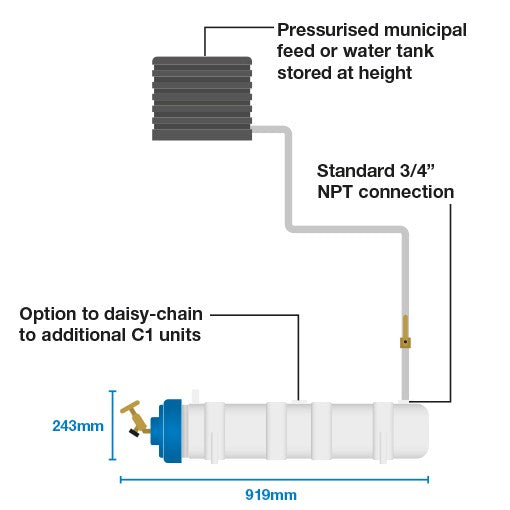 Pressurised municipal feed or water tank stored at height

Standard 3/4” NPT connection

Option to daisy-chain to additional C1 units

243mm

919mm